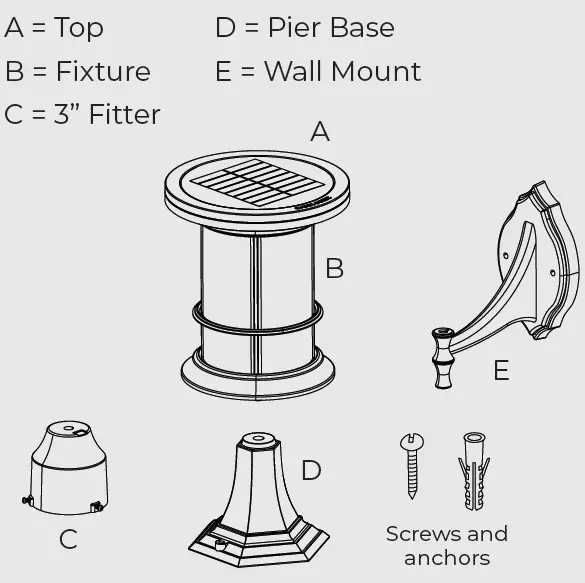 A = Top

B = Fixture

C = 3” Fitter

D = Pier Base

E = Wall Mount

A

B

E

C

D

Screws and anchors