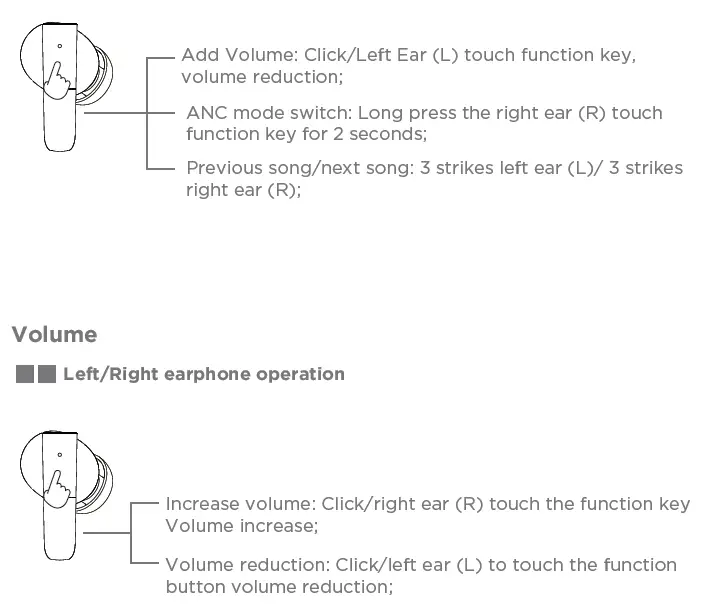 Add Volume: Click/Left Ear (L) touch function key, volume reduction;

ANC mode switch: Long press the right ear (R) touch function key for 2 seconds;

Previous song/next song: 3 strikes left ear (L)/ 3 strikes right ear (R);

Volume

Left/Right earphone operation

Increase volume: Click/right ear (R) touch the function key Volume increase;

Volume reduction: Click/left ear (L) to touch the function button volume reduction;