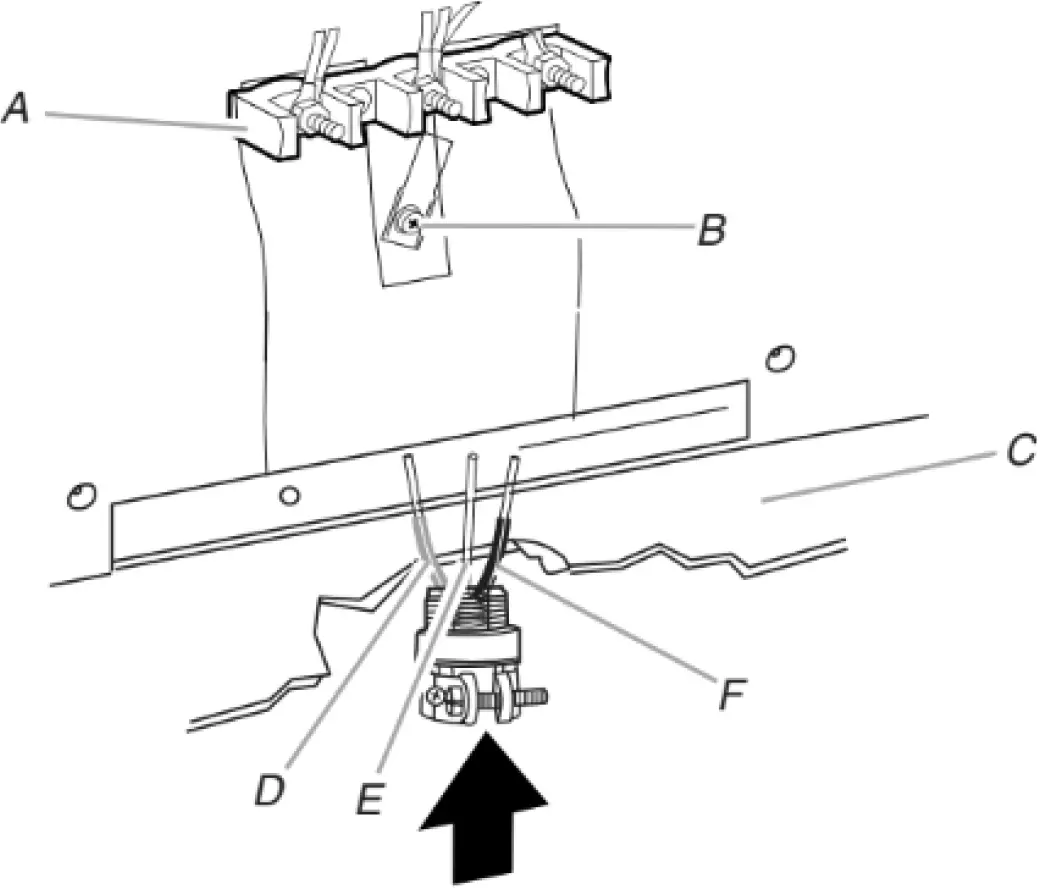 A
B
C
D
E
F