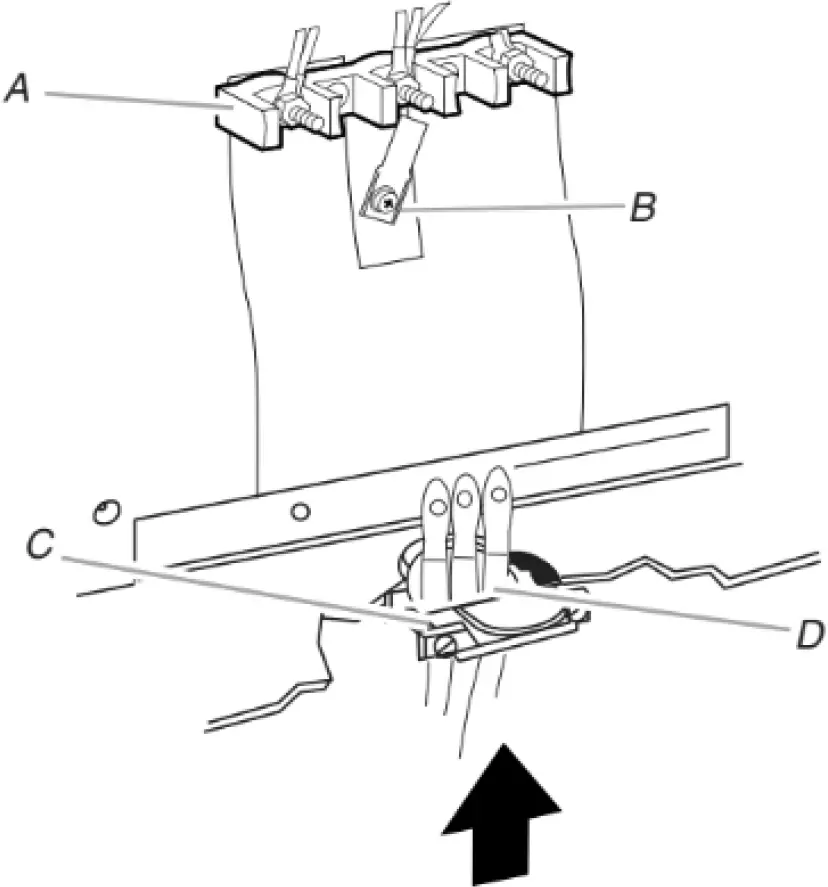 A
B
C
D