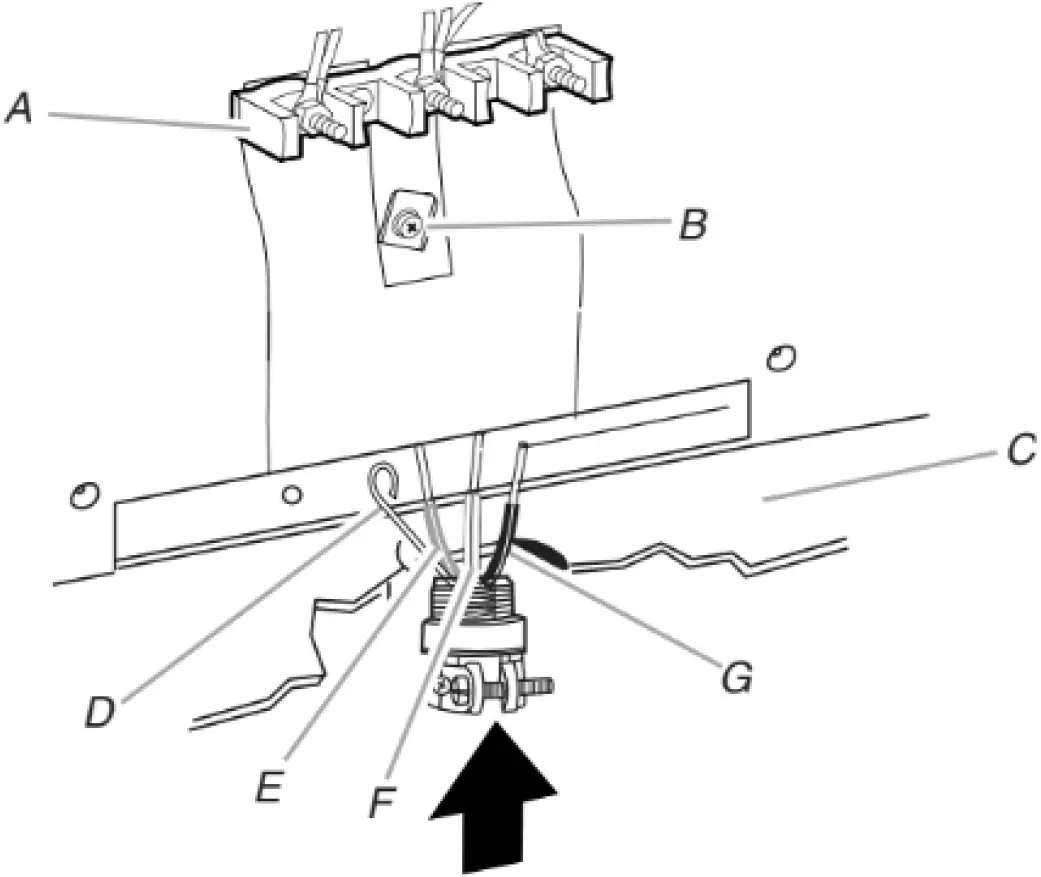 A
B
C
D
E
F
G