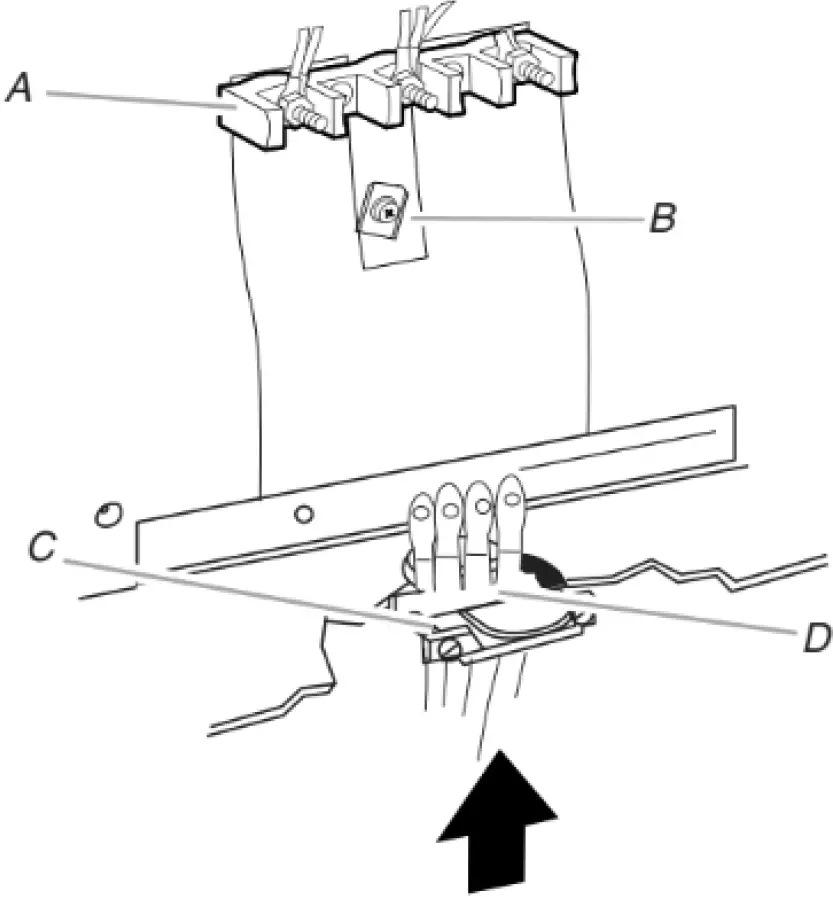 A
B
C
D