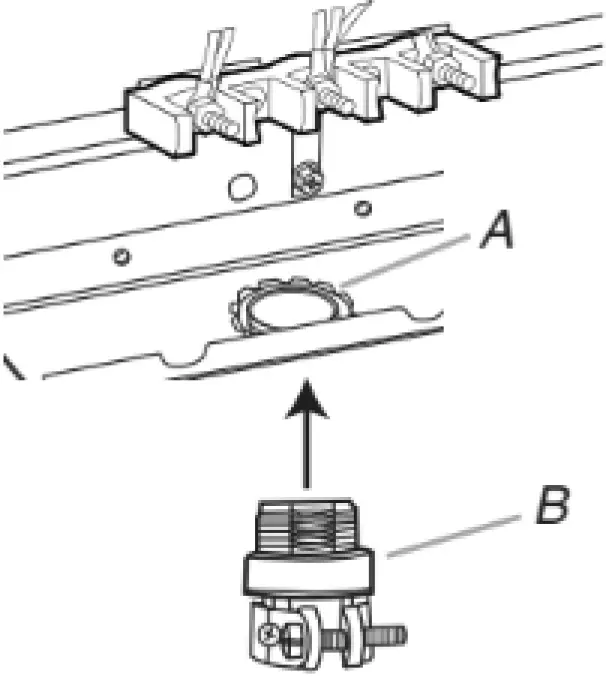 A

B