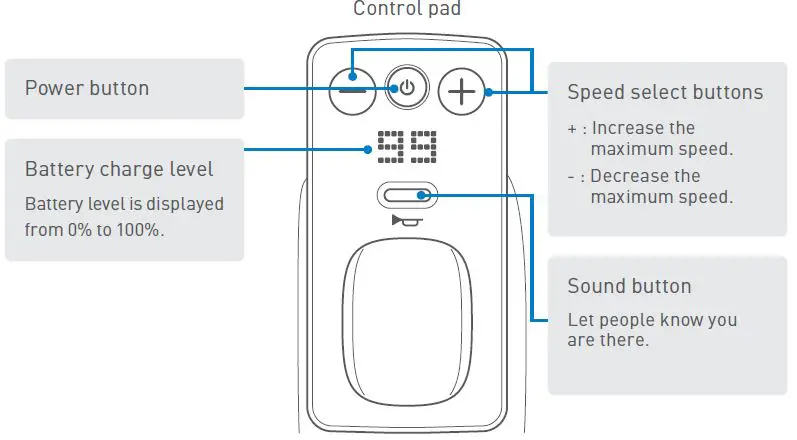 Control pad

Power button

Battery charge level

Battery level is displayed from 0% to 100%.

99

Speed select buttons

+ : Increase the maximum speed.

- : Decrease the maximum speed.

Sound button

Let people know you are there.