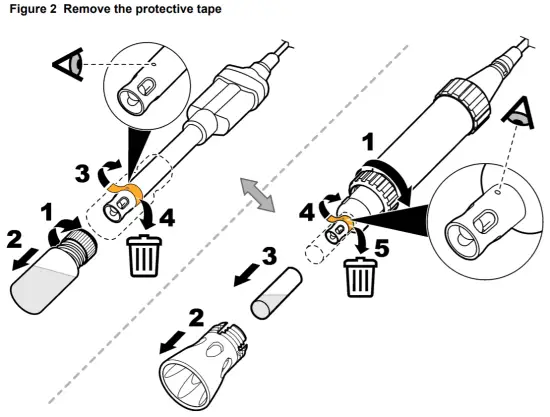 Figure 2 Remove the protective tape

3
1
2
4

1
4
5
3
2