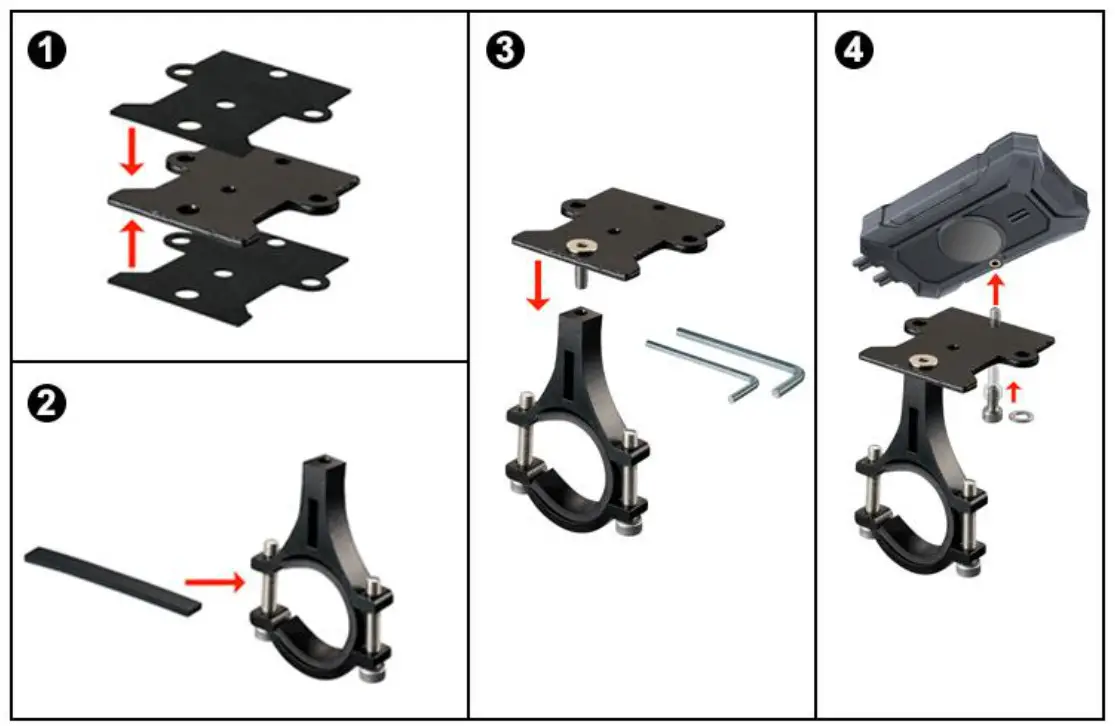 1

2

3

4