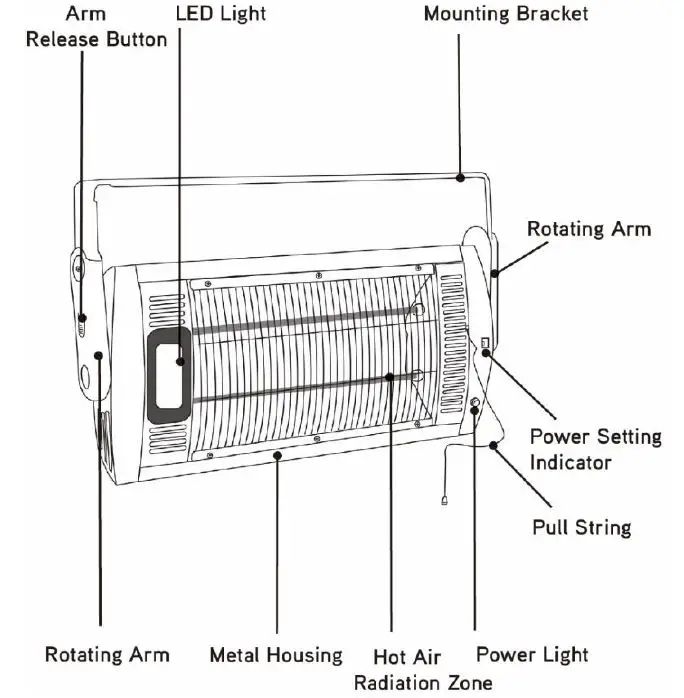 Arm
Release Button

LED Light

Mounting Bracket

Rotating Arm

Power Setting
Indicator

Pull String

Rotating Arm

Metal Housing

Hot Air
Radiation Zone

Power Light