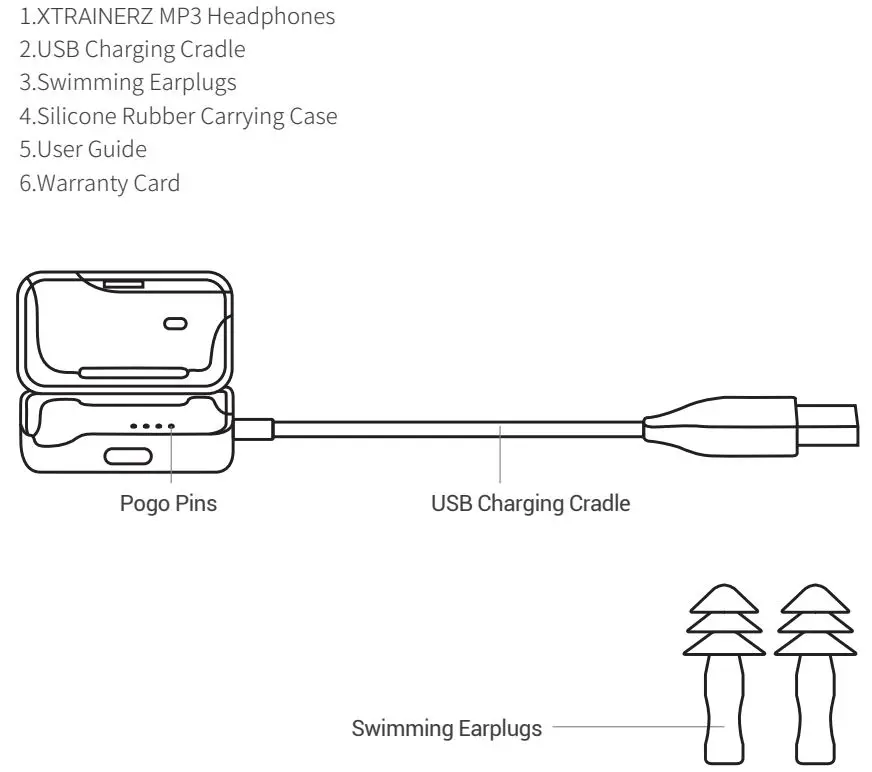 1.XTRAINERZ MP3 Headphones
2.USB Charging Cradle
3.Swimming Earplugs
4.Silicone Rubber Carrying Case
5.User Guide
6.Warranty Card

Pogo Pins

USB Charging Cradle

Swimming Earplugs