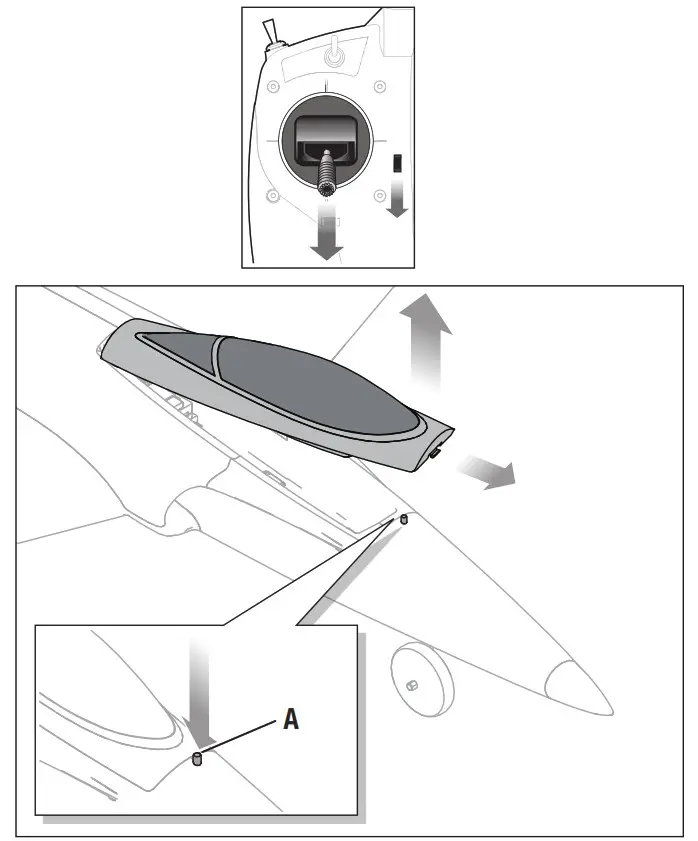 A