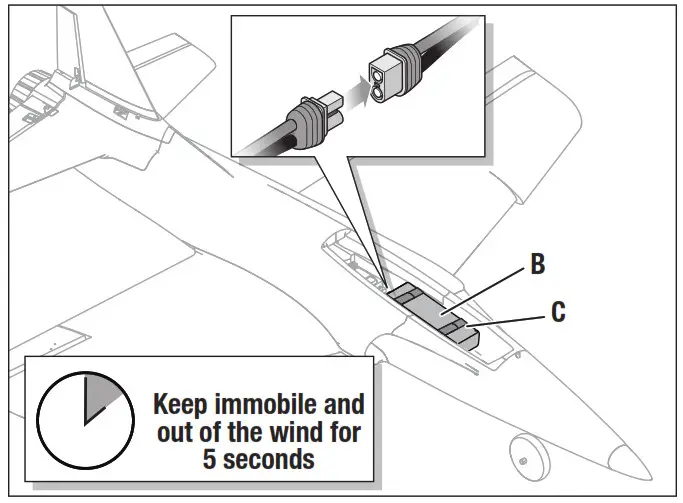 B

C

Keep immobile and out of the wind for 5 seconds