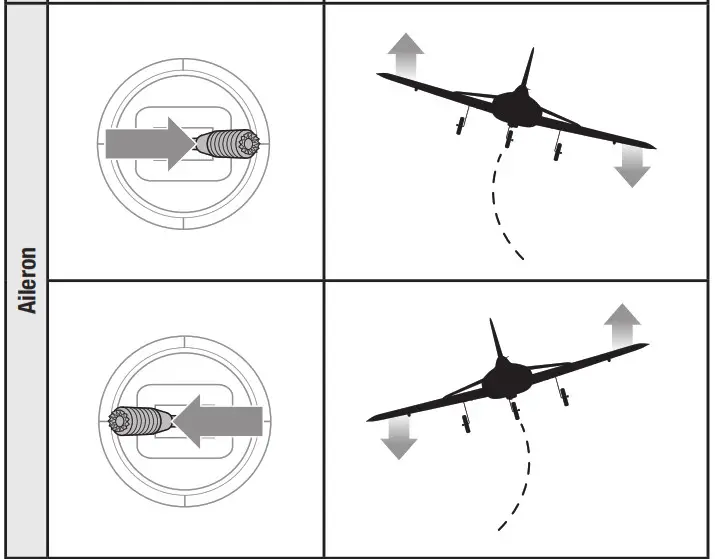 Aileron