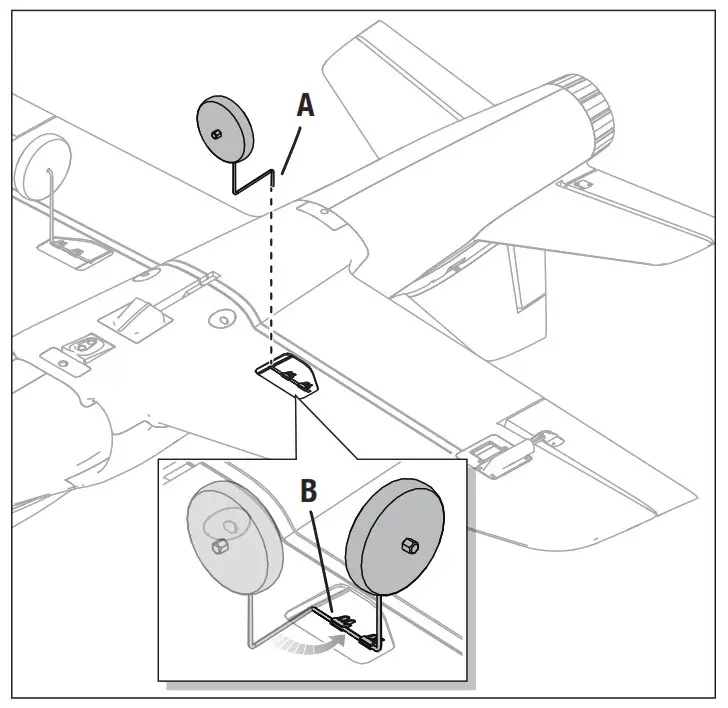 A

B