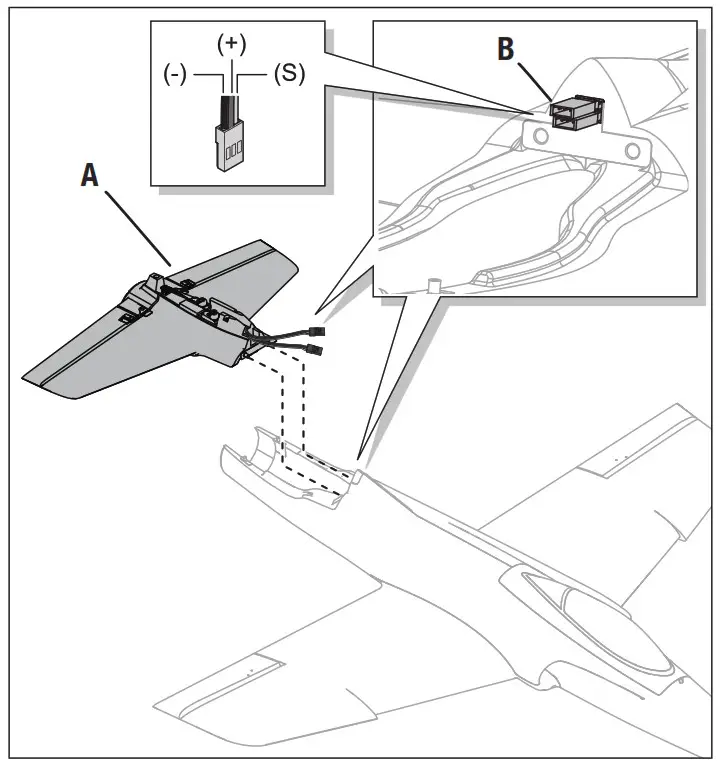 (+)
(-)
(S)
B
A