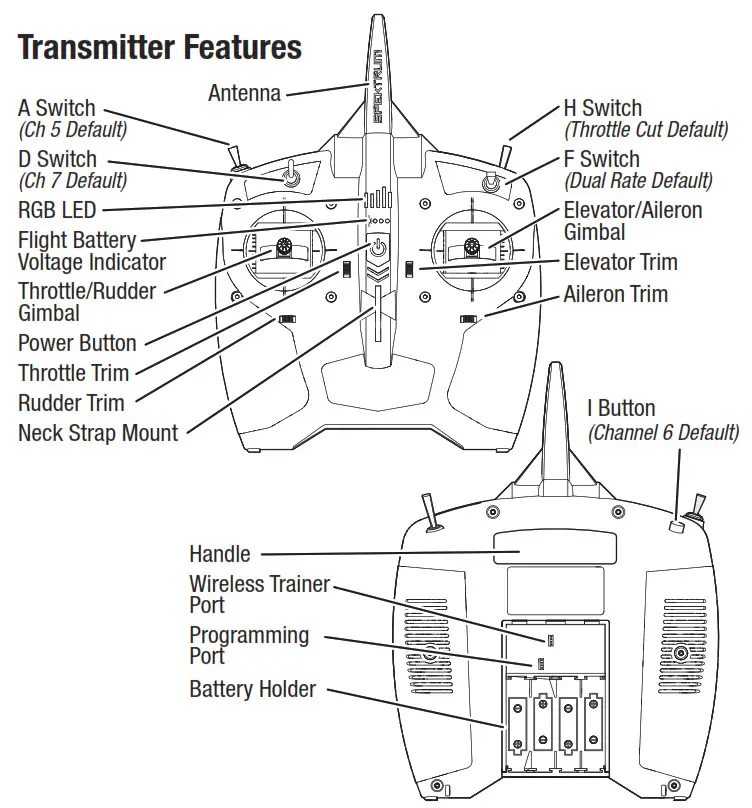 Transmitter Features

Antenna

SPEKTRUM

A Switch
(Ch 5 Default)

D Switch
(Ch 7 Default)

RGB LED

Flight Battery Voltage Indicator

Throttle/Rudder Gimbal

Power Button

Throttle Trim

Rudder Trim

Neck Strap Mount

H Switch
(Throttle Cut Default)

F Switch
(Dual Rate Default)

Elevator/Aileron Gimbal

Elevator Trim

Aileron Trim

I Button
(Channel 6 Default)

Handle

Wireless Trainer Port

Programming Port

Battery Holder