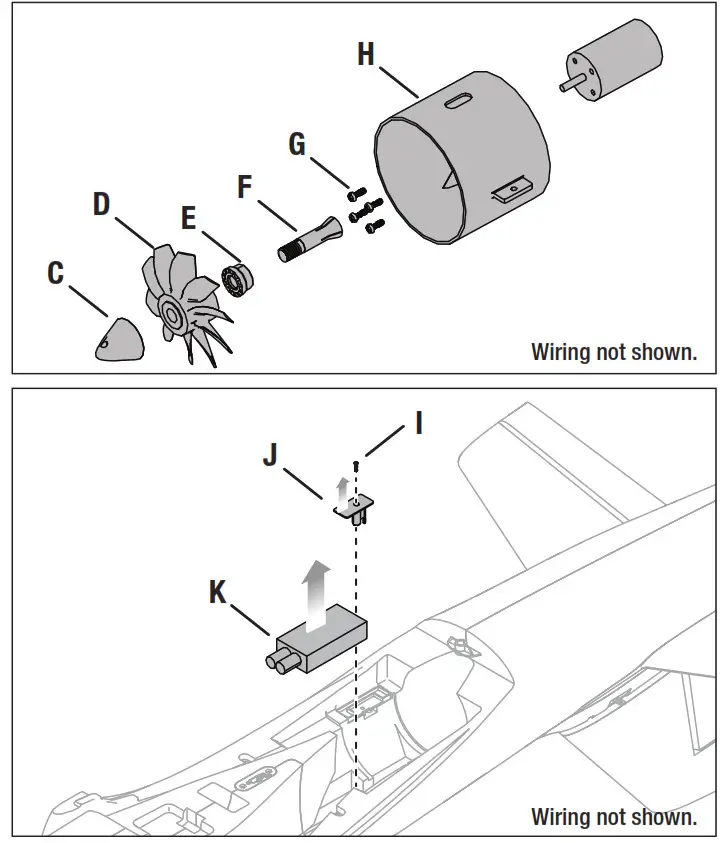 H

G

F

D

E

C

Wiring not shown.

I

J

K

Wiring not shown.