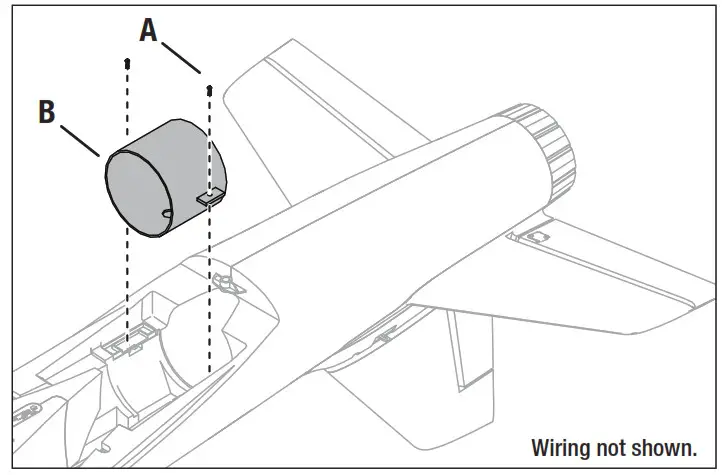 A

B

Wiring not shown.