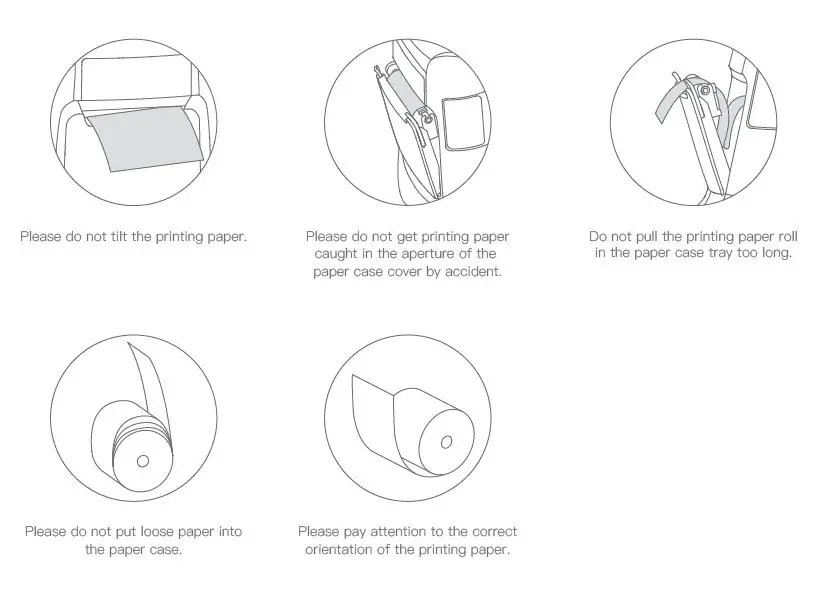 Please do not tilt the printing paper.

Please do not get printing paper caught in the aperture of the paper case cover by accident.

Do not pull the printing paper roll in the paper case tray too long.

Please do not put loose paper into the paper case.

Please pay attention to the correct orientation of the printing paper.