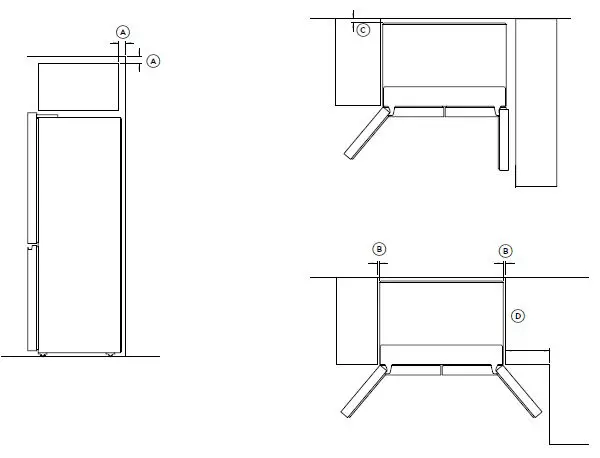 A
A
C
B
B
D