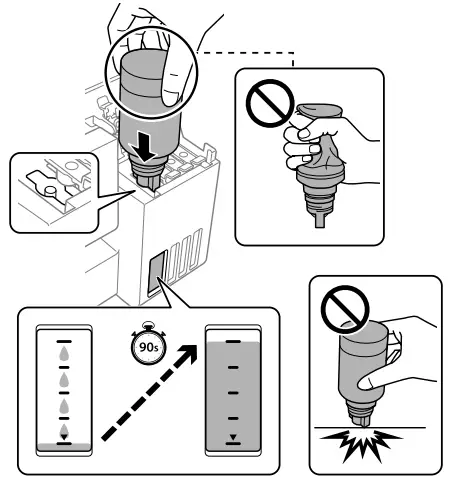 90s