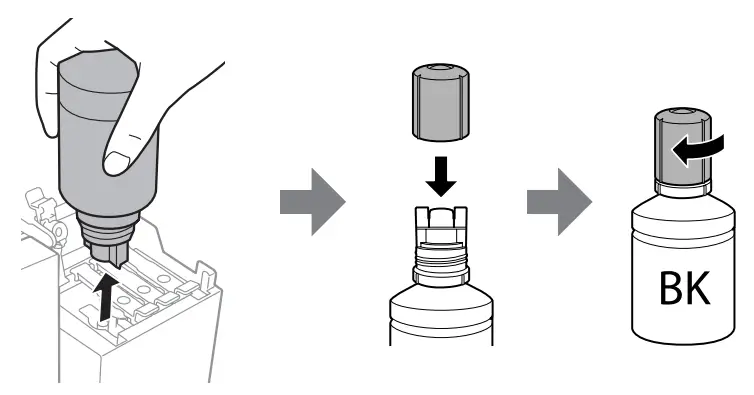 BK