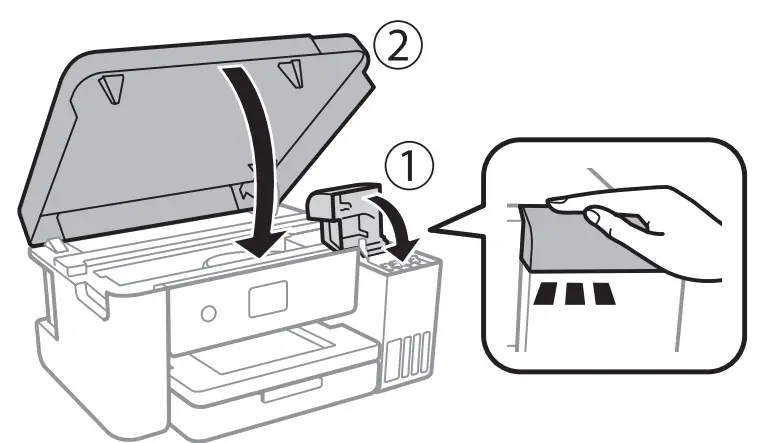 ②
①