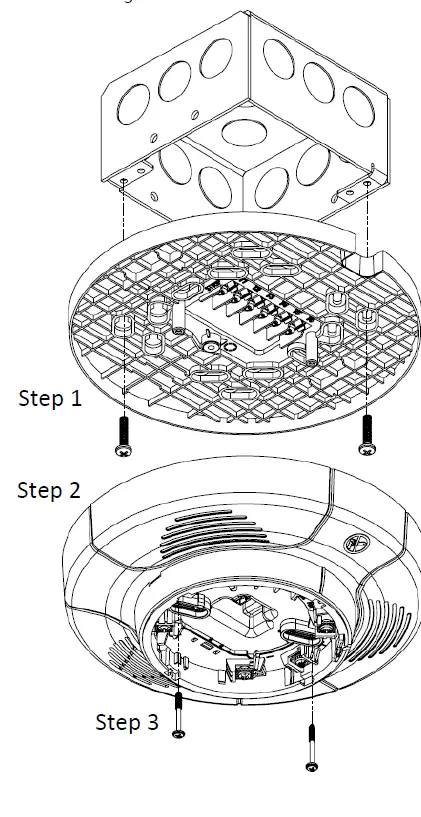 Step 1

Step 2

Step 3