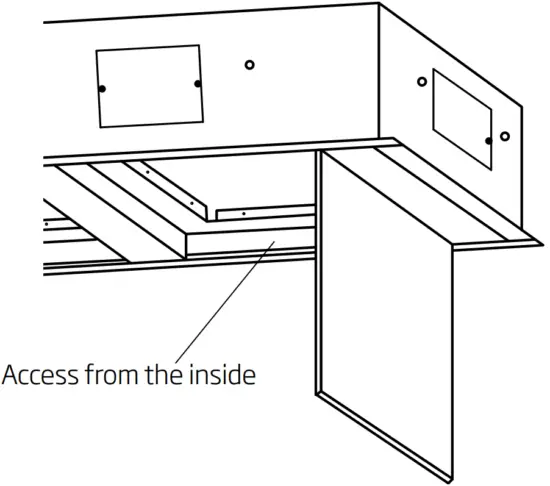 Access from the inside