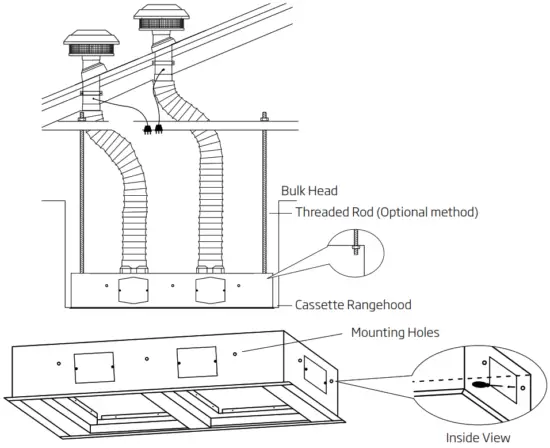 Bulk Head

Threaded Rod (Optional method)

Cassette Rangehood

Mounting Holes

Inside View