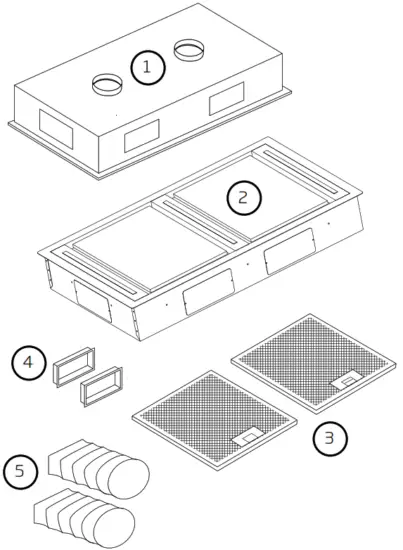 1
2
4
3
5