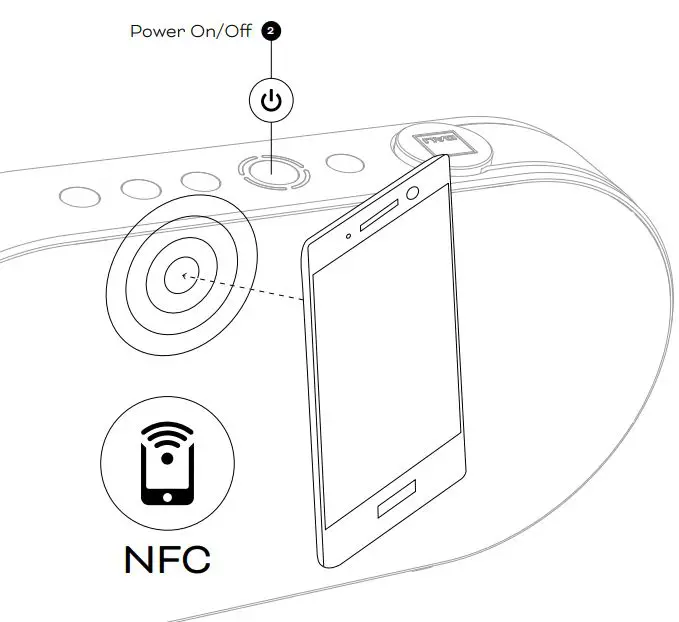 Power On/Off 2

NFC