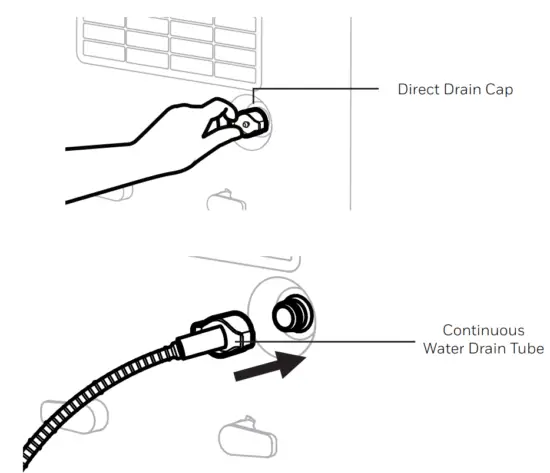 Direct Drain Cap

Continuous
Water Drain Tube