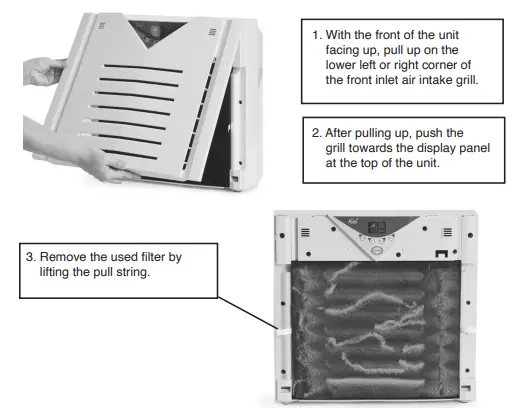 1. With the front of the unit facing up, pull up on the lower left or right corner of the front inlet air intake grill.

2. After pulling up, push the grill towards the display panel at the top of the unit.

3. Remove the used filter by lifting the pull string.