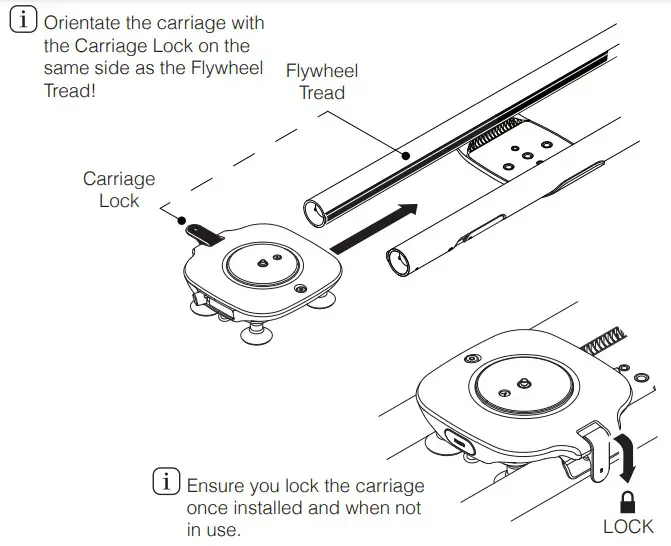 i Orientate the carriage with the Carriage Lock on the same side as the Flywheel Tread!

Flywheel Tread

Carriage Lock

i Ensure you lock the carriage once installed and when not in use.

LOCK