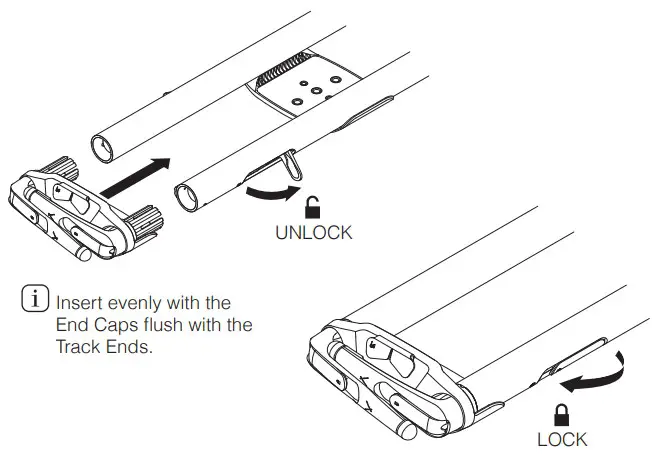 UNLOCK

i Insert evenly with the End Caps flush with the Track Ends.

LOCK