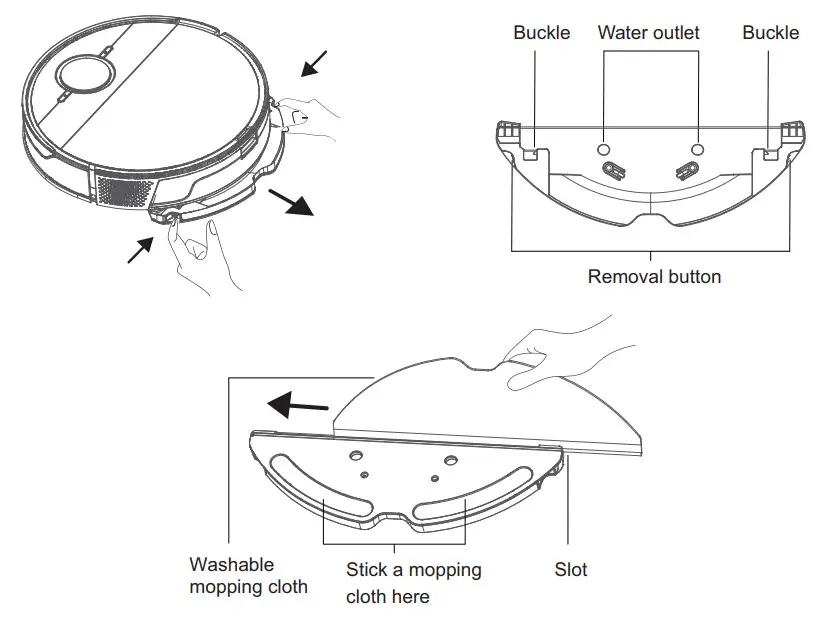 Buckle
Water outlet
Buckle

Removal button

Washable mopping cloth

Stick a mopping cloth here

Slot