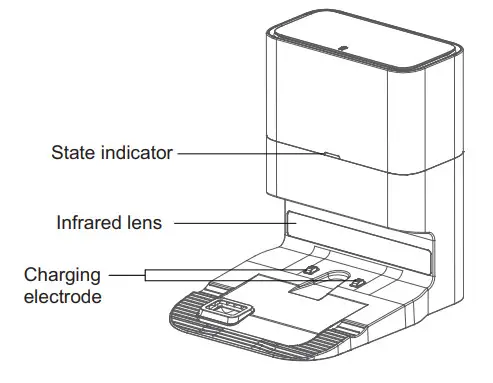 State indicator

Infrared lens

Charging electrode