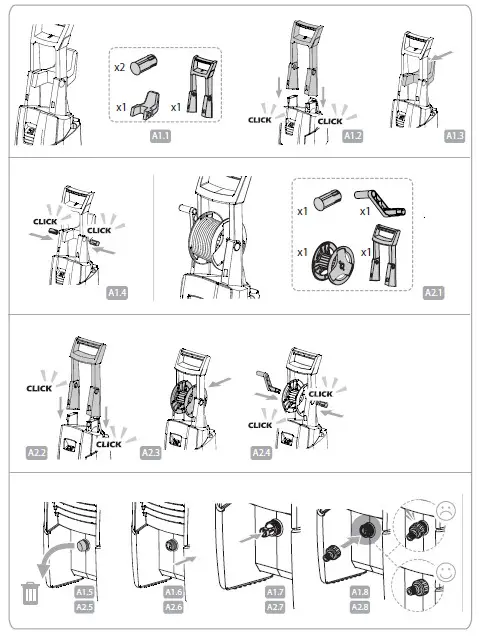 x2
x1
x1
A1.1
CLICK
CLICK
A1.2
A1.3
CLICK
CLICK
A1.4
x1
x1
x1
x1
A2.1
CLICK
CLICK
A2.2
A2.3
CLICK
CLICK
A2.4
A1.5
A2.5
A1.6
A2.6
A1.7
A2.7
A1.8
A2.8