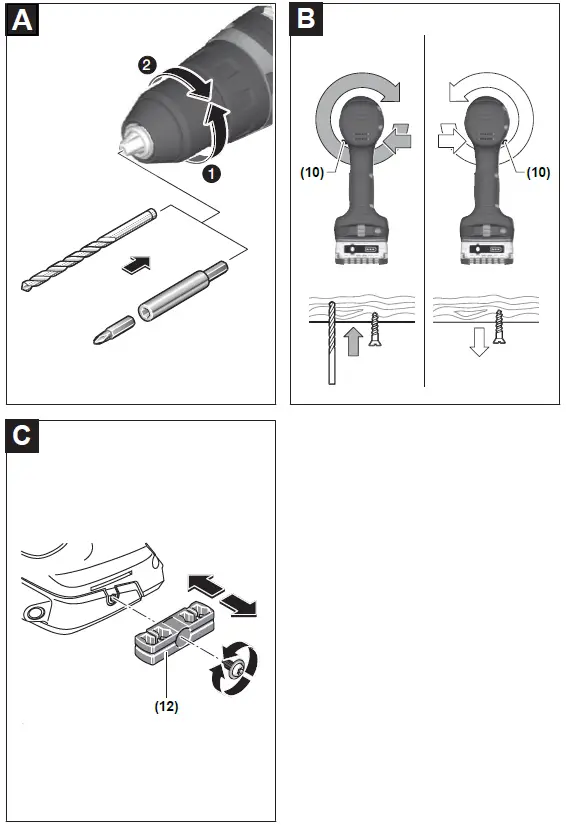 A

2

1

B

(10)

(10)

C

(12)