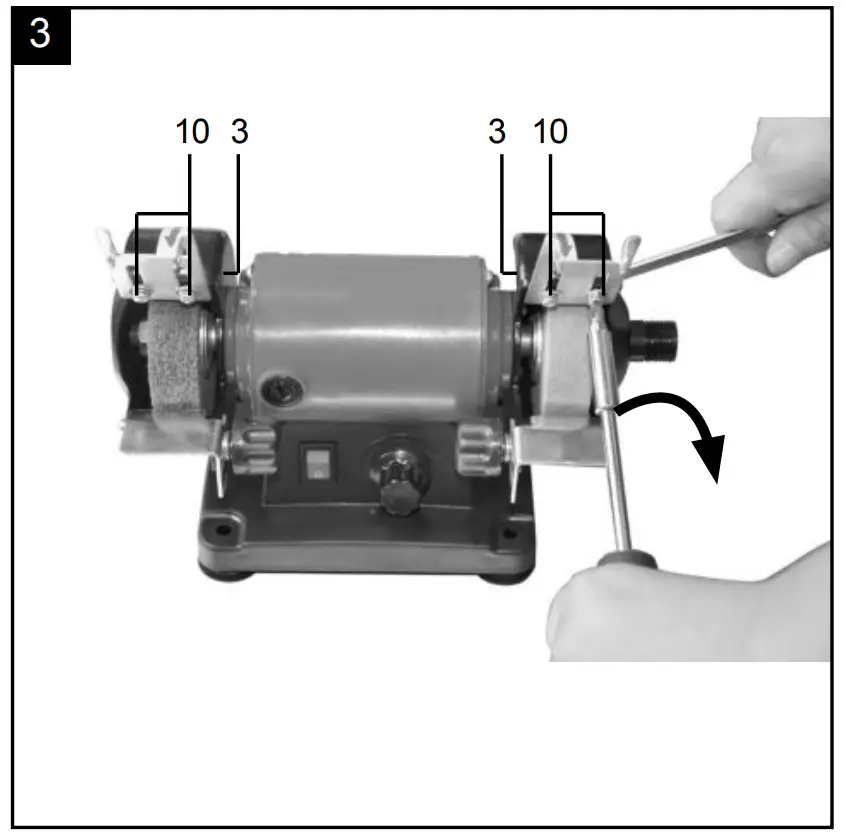 3

10 3

3 10