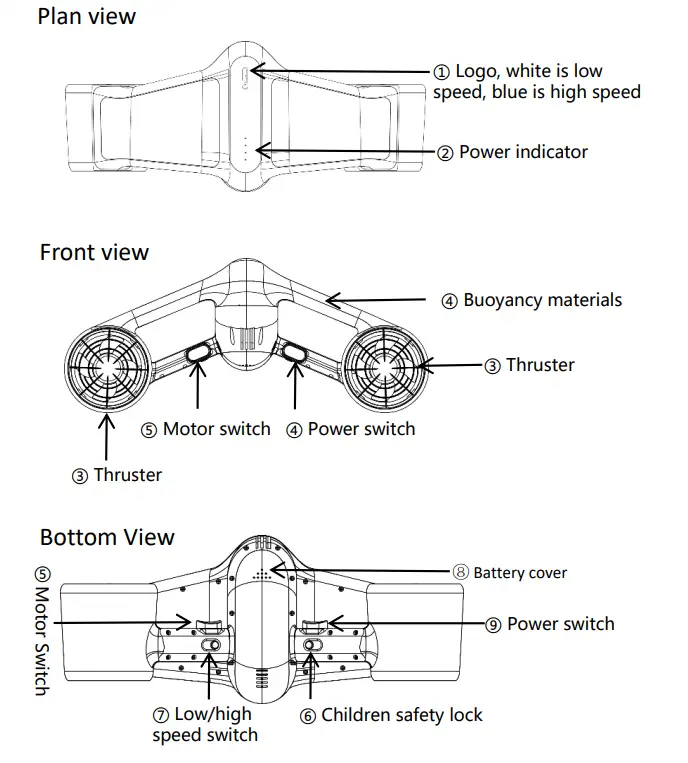 Plan view

① Logo, white is low speed, blue is high speed

② Power indicator

Front view

④ Buoyancy materials

③ Thruster

⑤ Motor switch ④ Power switch

③ Thruster

Bottom View

⑤ Motor Switch

⑧ Battery cover

⑨ Power switch

⑦ Low/high speed switch

⑥ Children safety lock