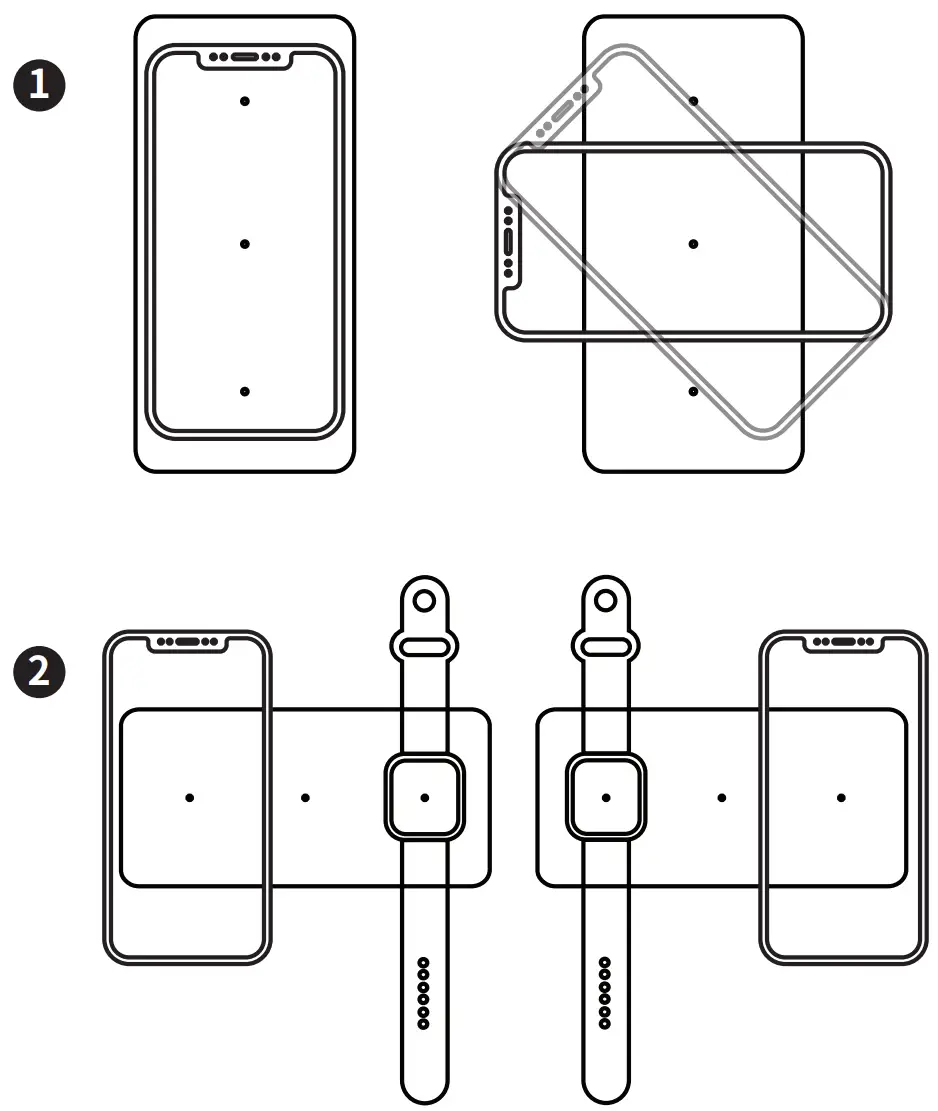 1

2