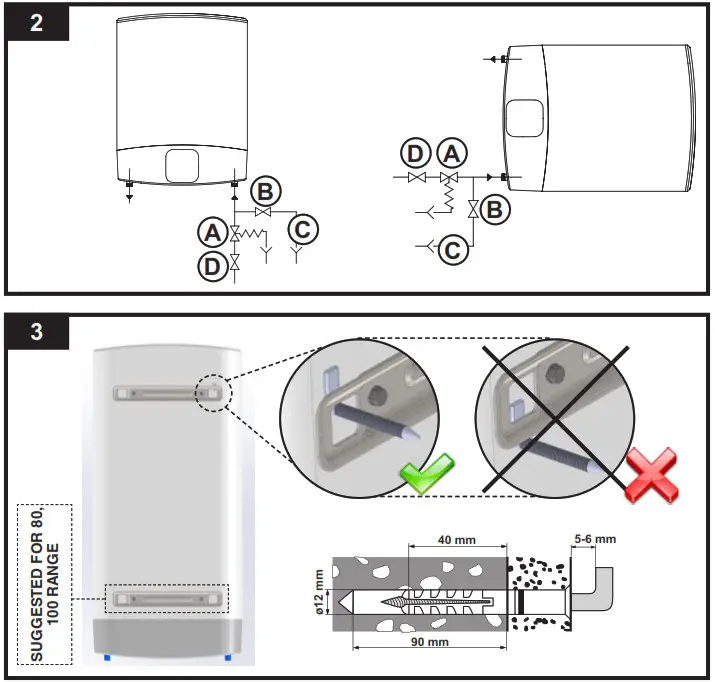 2

B
A
C
D

D A
B
C

3

SUGGESTED FOR 80, 100 RANGE

40 mm
5-6 mm
ø12 mm
90 mm