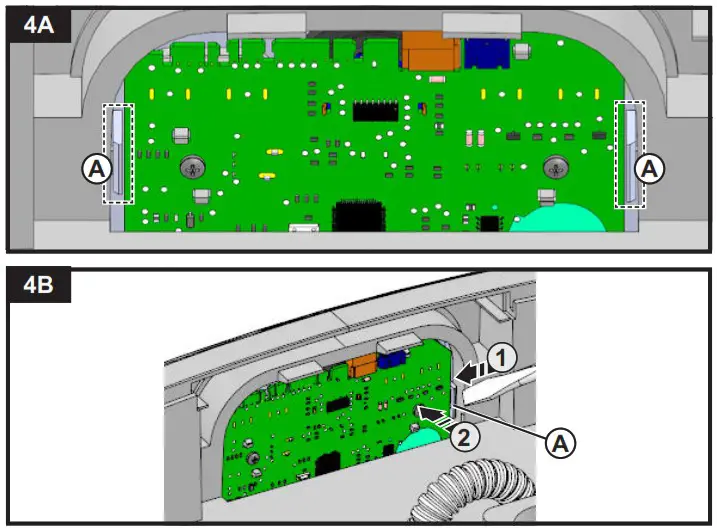 4A

A

A

4B

1

2

A