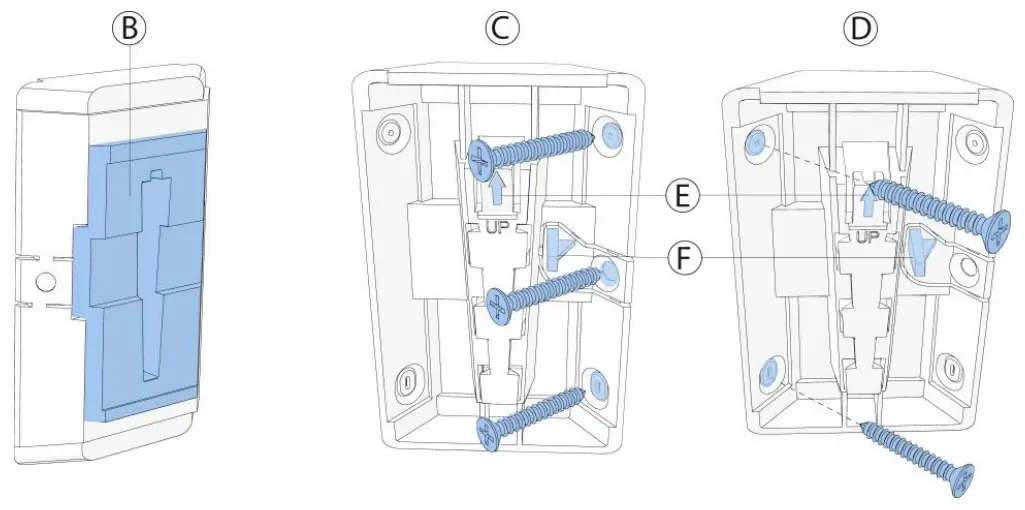 B

C

D

E

F

UP

UP