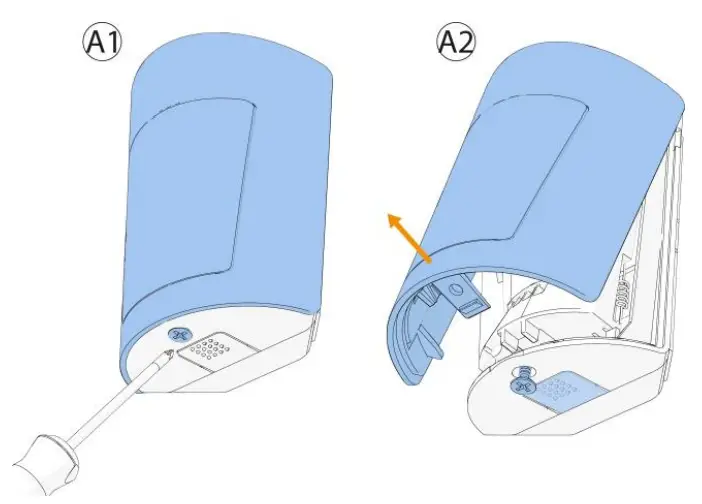 A1

A2