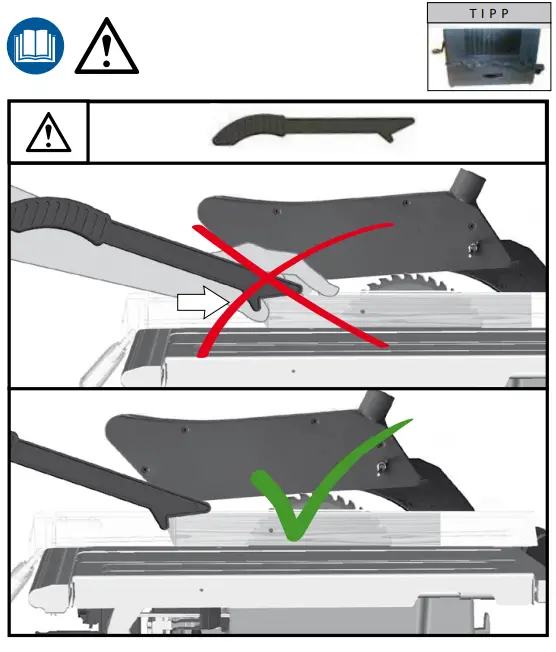 TIPP