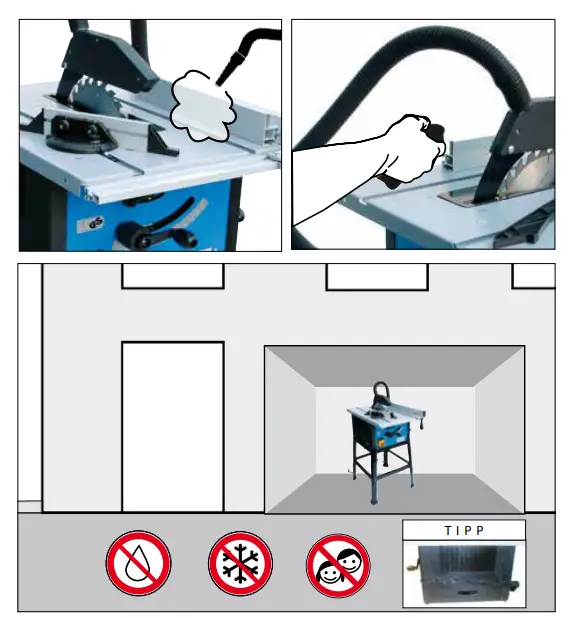 TIPP