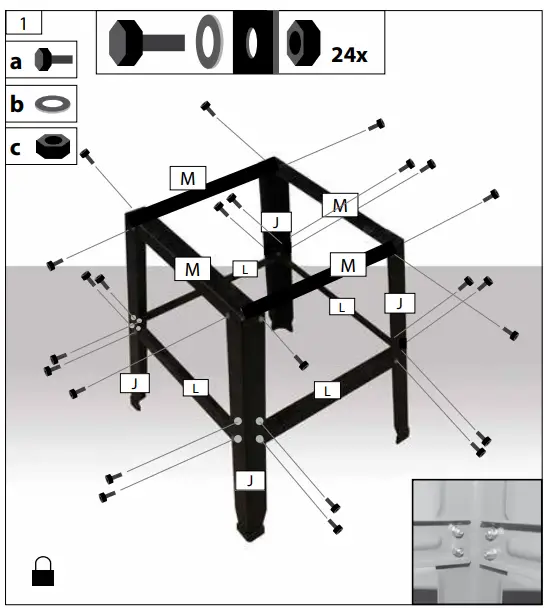 1

24x

a

b

c

M

M

J

M

L

M

L

J

J

L

L

J