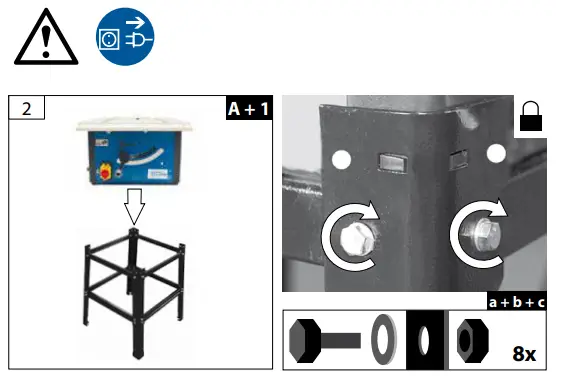 2

A + 1

a + b + c

8x