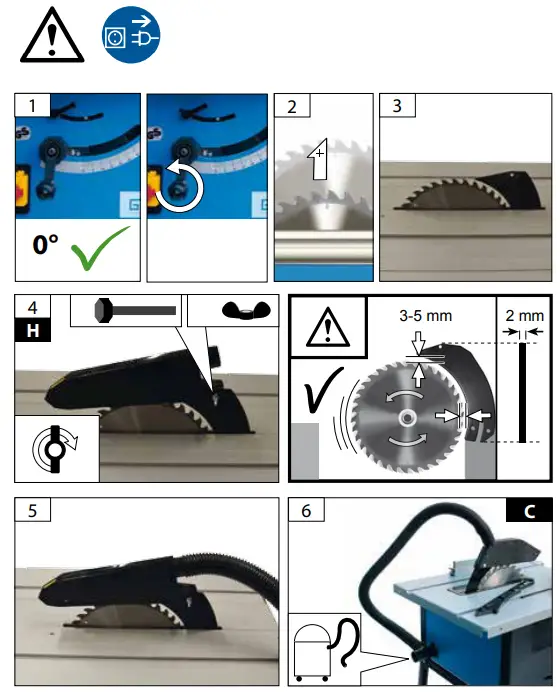 1

0°

2

3

4

H

3-5 mm

2 mm

5

6

C